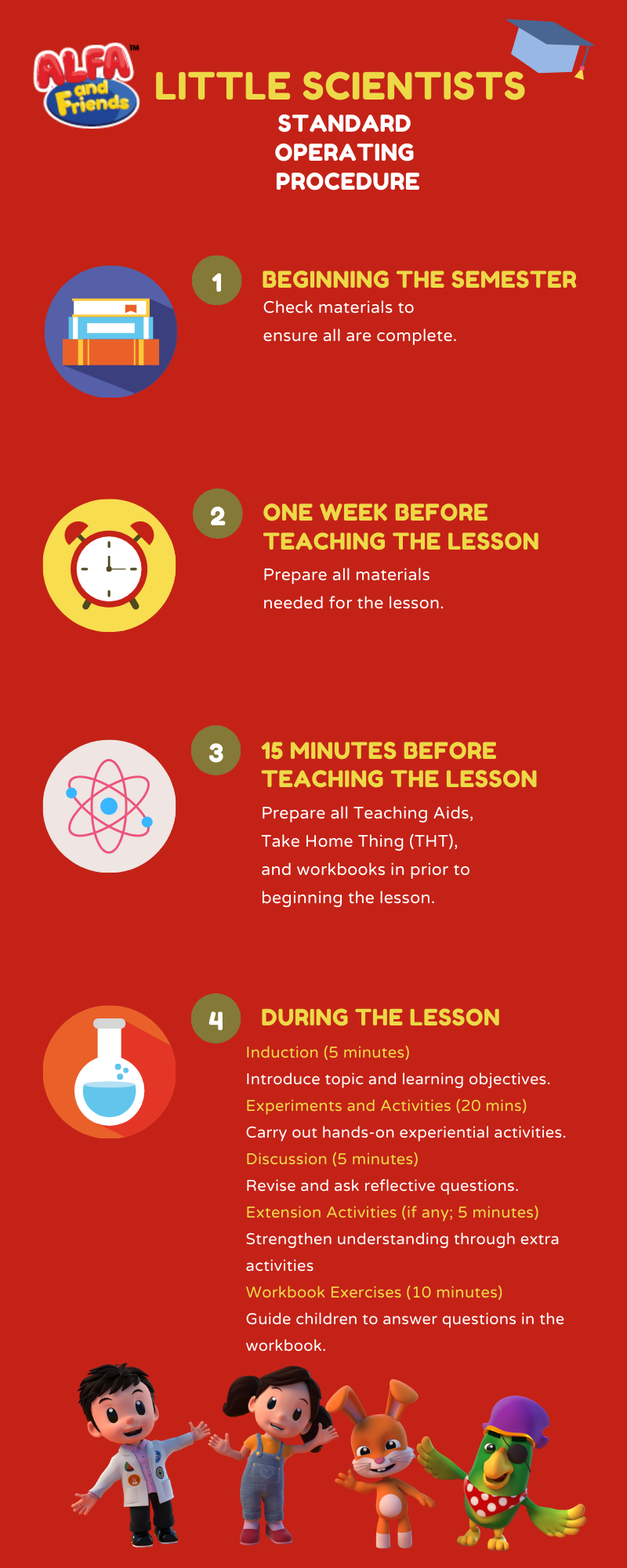 ALFA and Friends™

LITTLE SCIENTISTS
STANDARD OPERATING PROCEDURE

1
BEGINNING THE SEMESTER
Check materials to ensure all are complete.

2
ONE WEEK BEFORE TEACHING THE LESSON
Prepare all materials needed for the lesson.

3
15 MINUTES BEFORE TEACHING THE LESSON
Prepare all Teaching Aids, Take Home Thing (THT), and workbooks in prior to beginning the lesson.

4
DURING THE LESSON
Induction (5 minutes)
Introduce topic and learning objectives.
Experiments and Activities (20 mins)
Carry out hands-on experiential activities.
Discussion (5 minutes)
Revise and ask reflective questions.
Extension Activities (if any; 5 minutes)
Strengthen understanding through extra activities
Workbook Exercises (10 minutes)
Guide children to answer questions in the workbook.